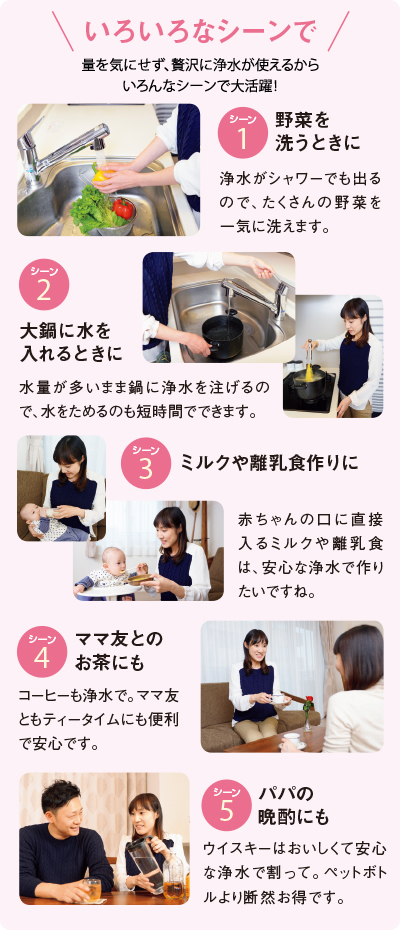 いろいろなシーンで

量を気にせず、贅沢に浄水が使えるから
いろんなシーンで大活躍!

シーン 1
野菜を洗うときに

浄水がシャワーでも出るので、たくさんの野菜を一気に洗えます。

シーン 2
大鍋に水を入れるときに

水量が多いまま鍋に浄水を注げるので、水をためるのも短時間でできます。

シーン 3
ミルクや離乳食作りに

赤ちゃんの口に直接入るミルクや離乳食は、安心な浄水で作りたいですね。

シーン 4
ママ友とのお茶にも

コーヒーも浄水で。ママ友ともティータイムにも便利で安心です。

シーン 5
パパの晩酌にも

ウイスキーはおいしくて安心な浄水で割って。ペットボトルより断然お得です。